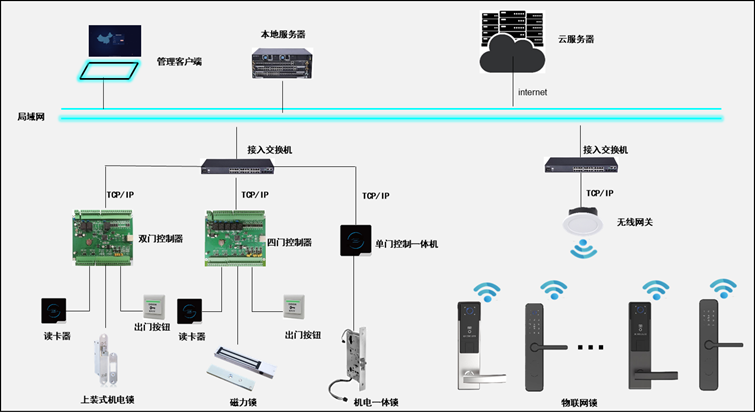 管理客户端

本地服务器

云服务器

internet

局域网

接入交换机

接入交换机

TCP/IP

TCP/IP

TCP/IP

TCP/IP

双门控制器

四门控制器

单门控制一体机

无线网关

读卡器

出门按钮

读卡器

出门按钮

上装式机电锁

磁力锁

机电一体锁

物联网锁